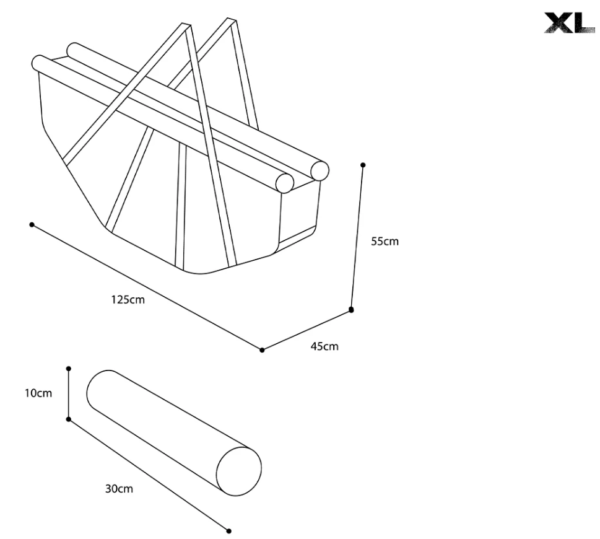 XL

55cm

125cm

45cm

10cm

30cm